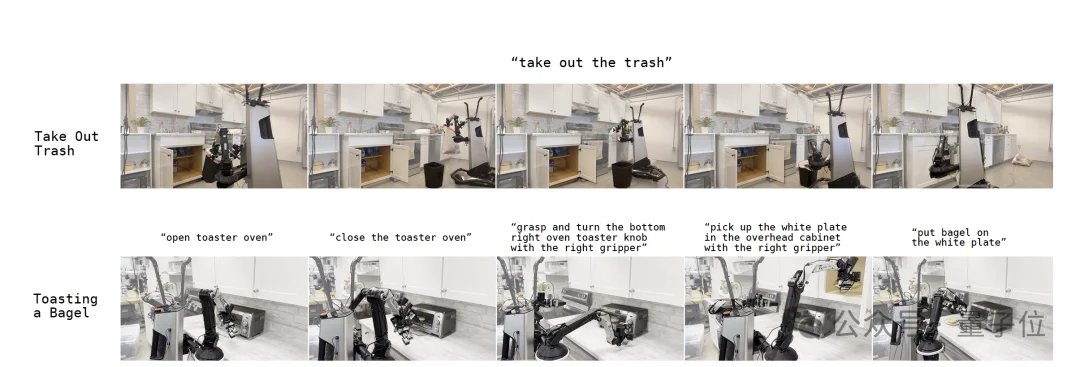 "take out the trash"

Take Out Trash

"open toaster oven"

"close the toaster oven"

"grasp and turn the bottom right oven toaster knob with the right gripper"

"pick up the white plate in the overhead cabinet with the right gripper"

"put bagel on the white plate"

Toasting a Bagel

公众号 · 量子位